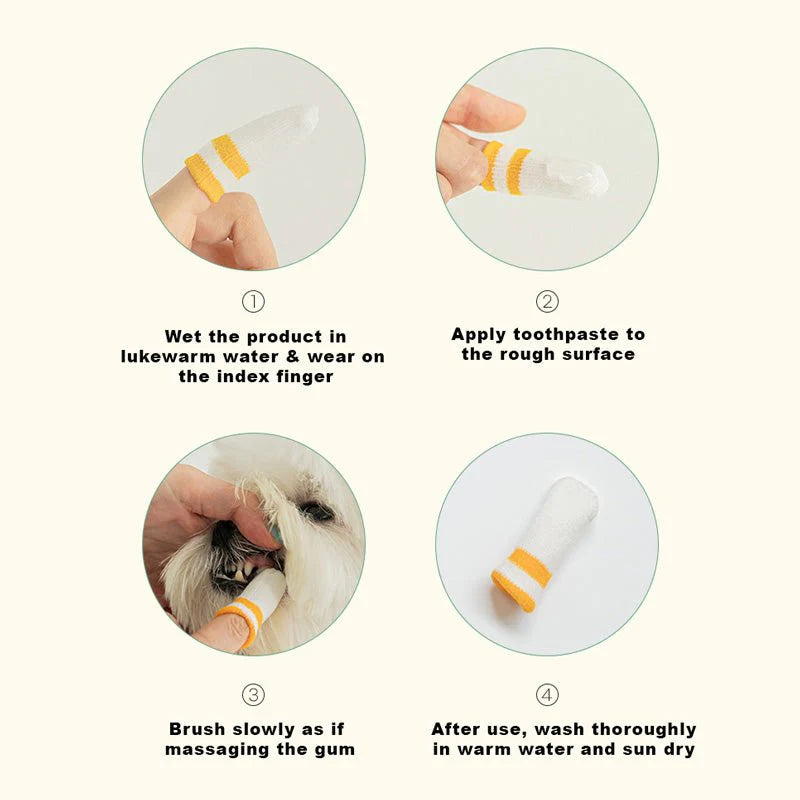 ①

Wet the product in lukewarm water & wear on the index finger

②

Apply toothpaste to the rough surface

③

Brush slowly as if massaging the gum

④

After use, wash thoroughly in warm water and sun dry