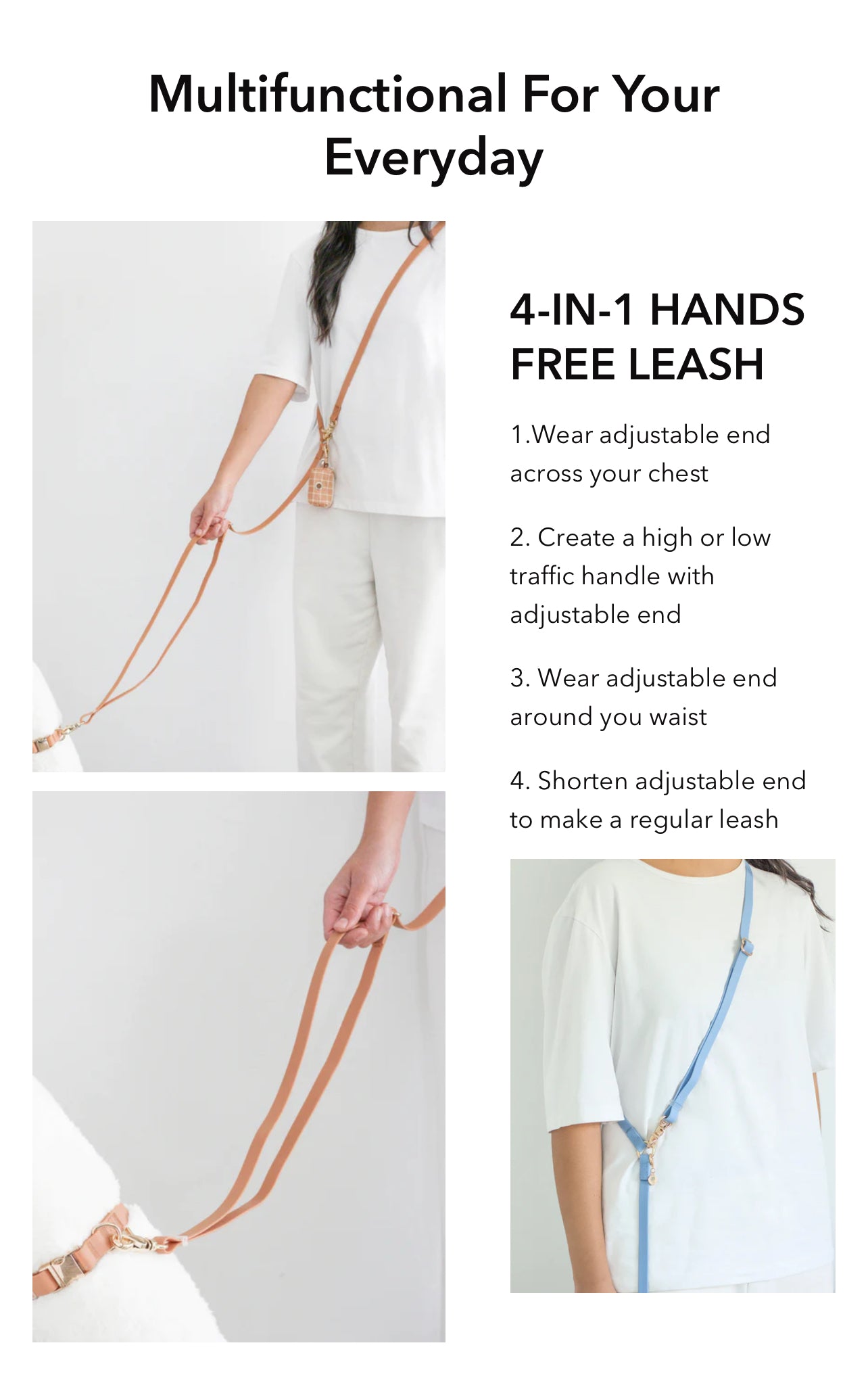 Multifunctional For Your Everyday

4-IN-1 HANDS FREE LEASH

1.Wear adjustable end across your chest

2. Create a high or low traffic handle with adjustable end

3. Wear adjustable end around you waist

4. Shorten adjustable end to make a regular leash