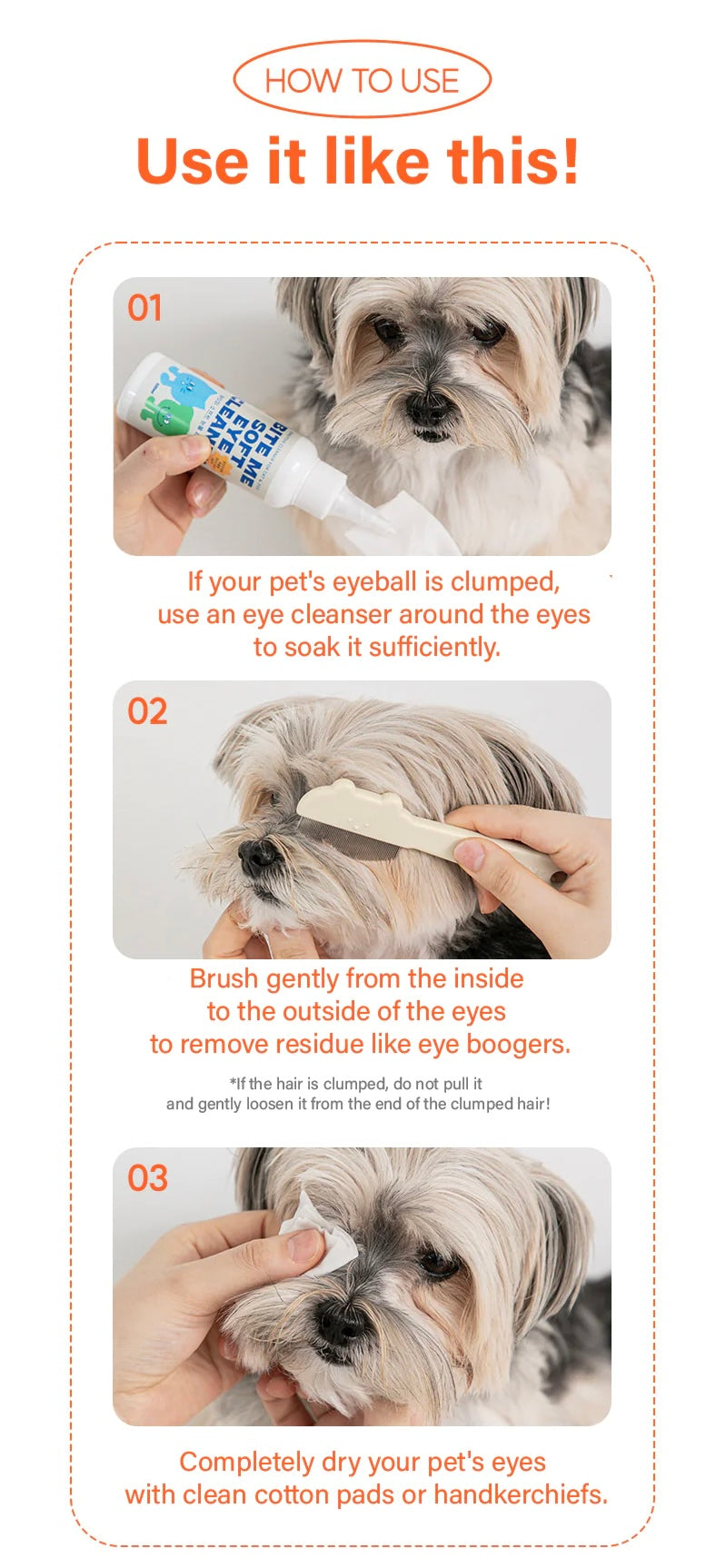 HOW TO USE

Use it like this!

01

BITE ME SOFT EYE CLEANER

If your pet's eyeball is clumped, use an eye cleanser around the eyes to soak it sufficiently.

02

Brush gently from the inside to the outside of the eyes to remove residue like eye boogers.

*If the hair is clumped, do not pull it and gently loosen it from the end of the clumped hair!

03

Completely dry your pet's eyes with clean cotton pads or handkerchiefs.